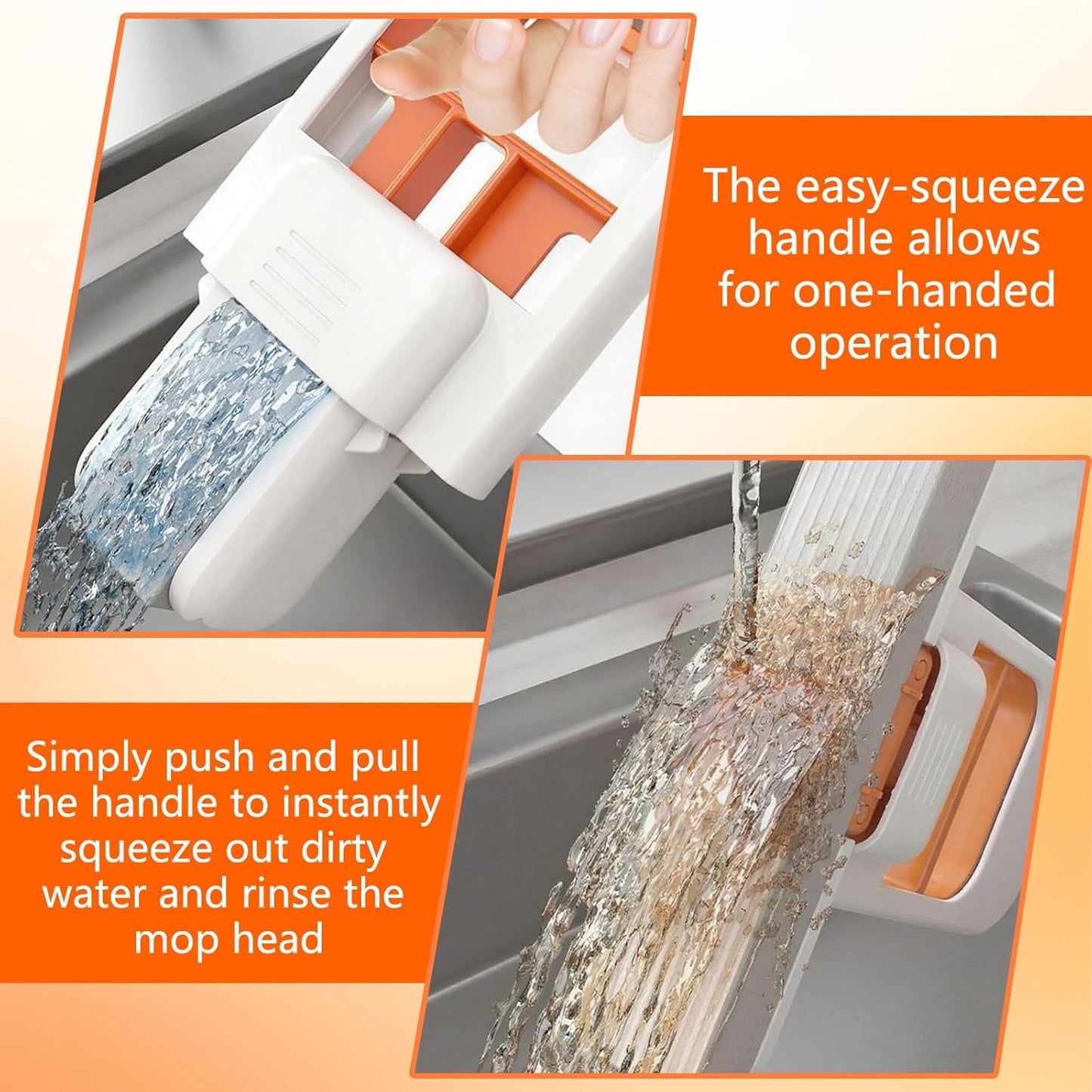 The easy-squeeze handle allows for one-handed operation

Simply push and pull the handle to instantly squeeze out dirty water and rinse the mop head