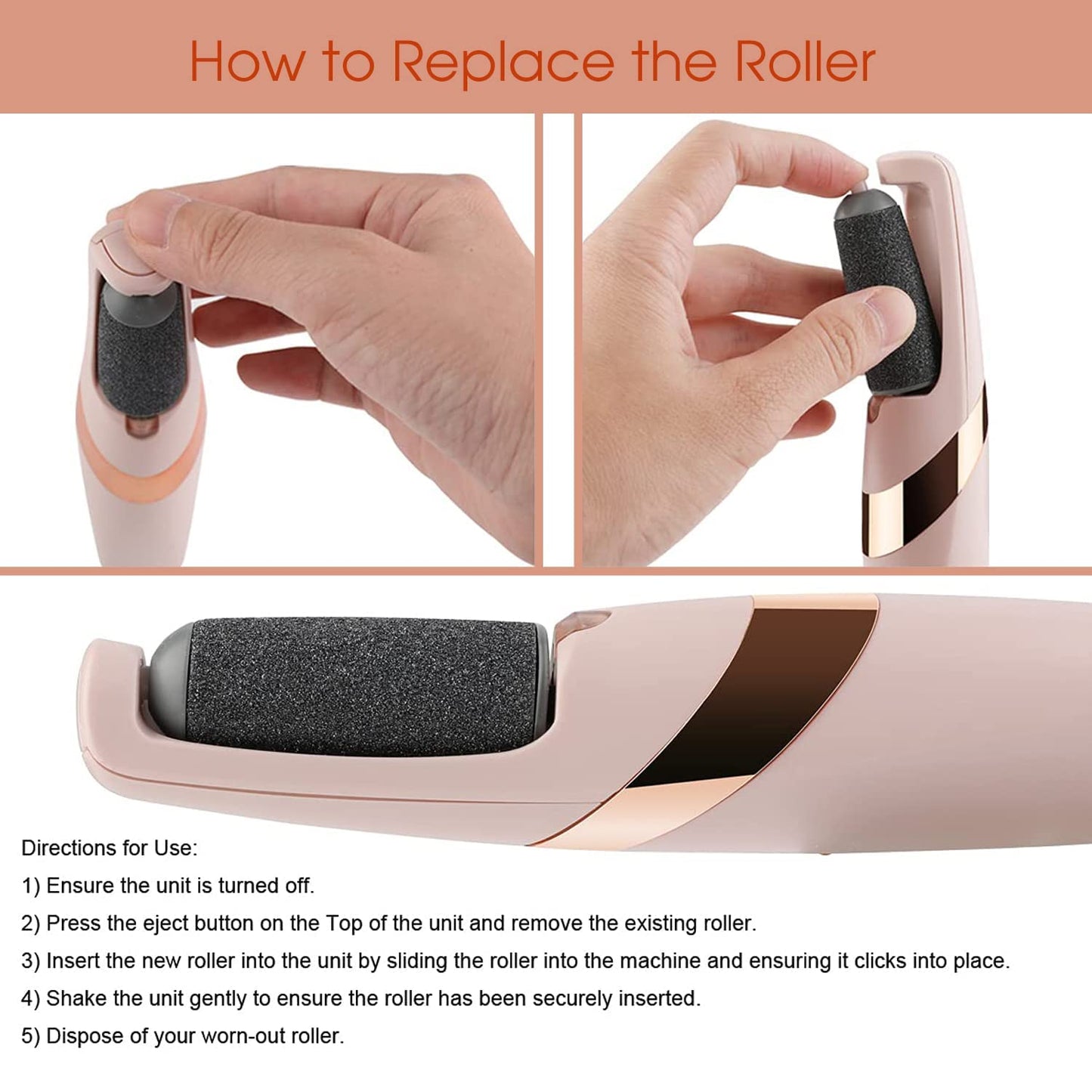 How to Replace the Roller

Directions for Use:

1) Ensure the unit is turned off.

2) Press the eject button on the Top of the unit and remove the existing roller.

3) Insert the new roller into the unit by sliding the roller into the machine and ensuring it clicks into place.

4) Shake the unit gently to ensure the roller has been securely inserted.

5) Dispose of your worn-out roller.